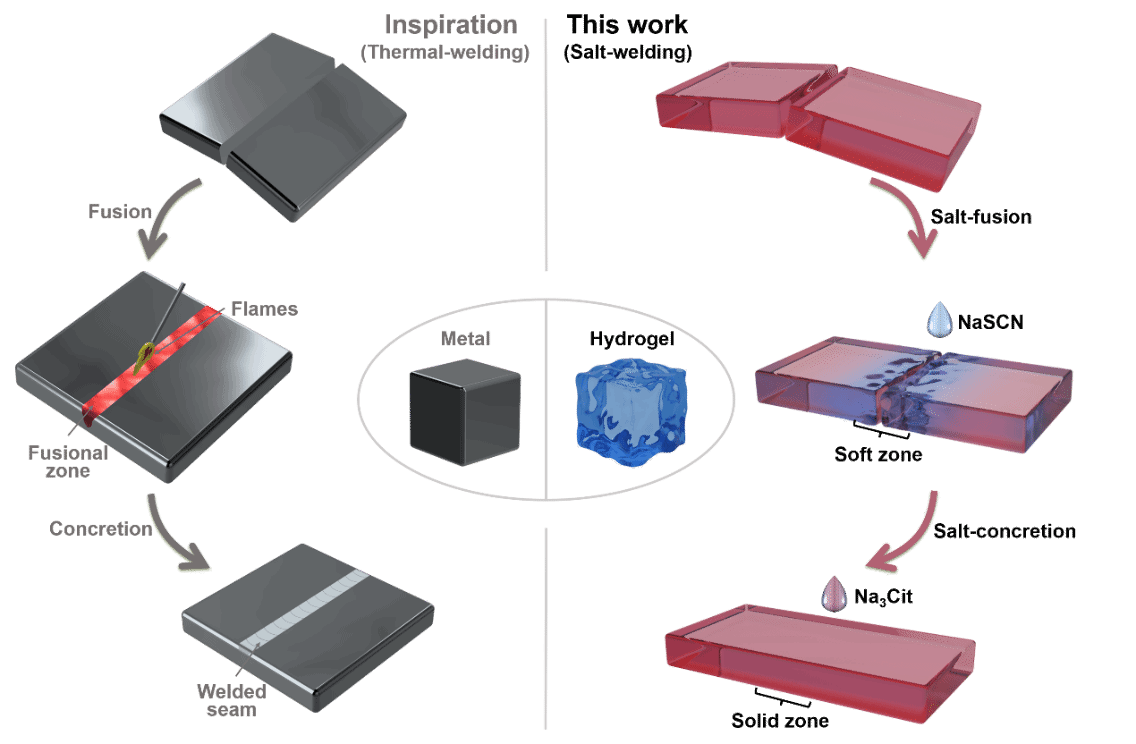 Inspiration
(Thermal-welding)

Fusion

Flames

Fusional zone

Concretion

Welded seam

Metal

Hydrogel

This work
(Salt-welding)

Salt-fusion

NaSCN

Soft zone

Salt-concretion

$Na_3Cit$

Solid zone